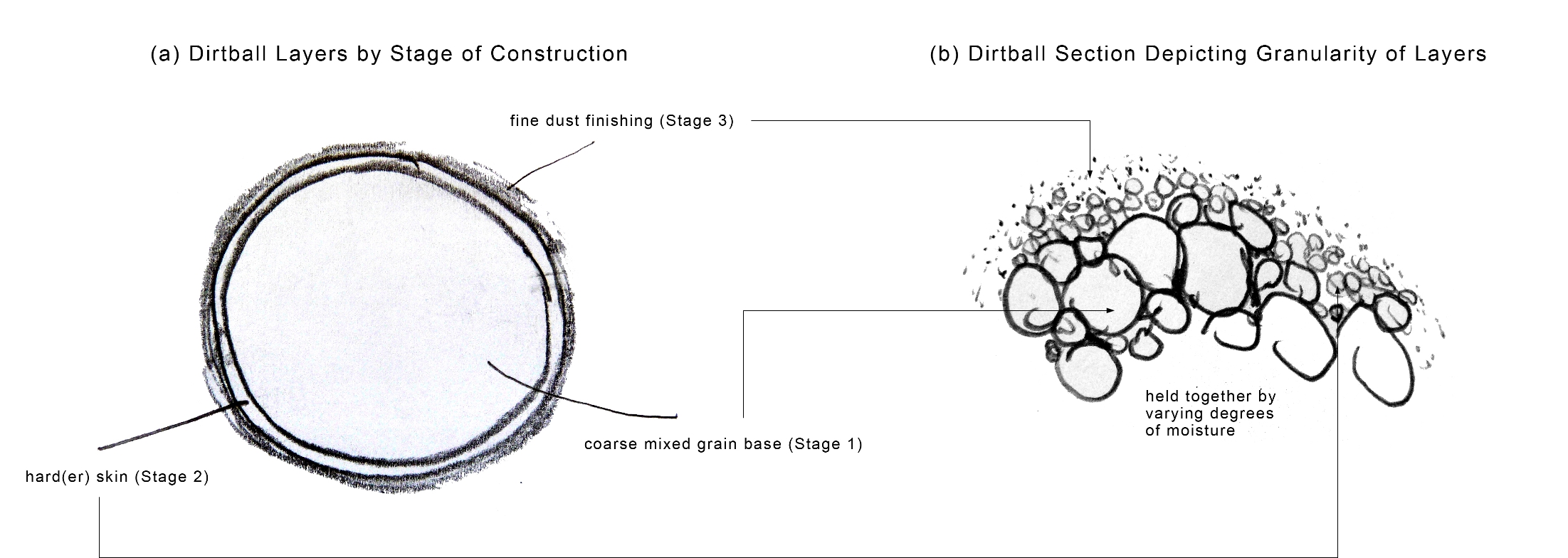 (a) Dirtball Layers by Stage of Construction

(b) Dirtball Section Depicting Granularity of Layers

fine dust finishing (Stage 3)

coarse mixed grain base (Stage 1)

hard(er) skin (Stage 2)

held together by varying degrees of moisture